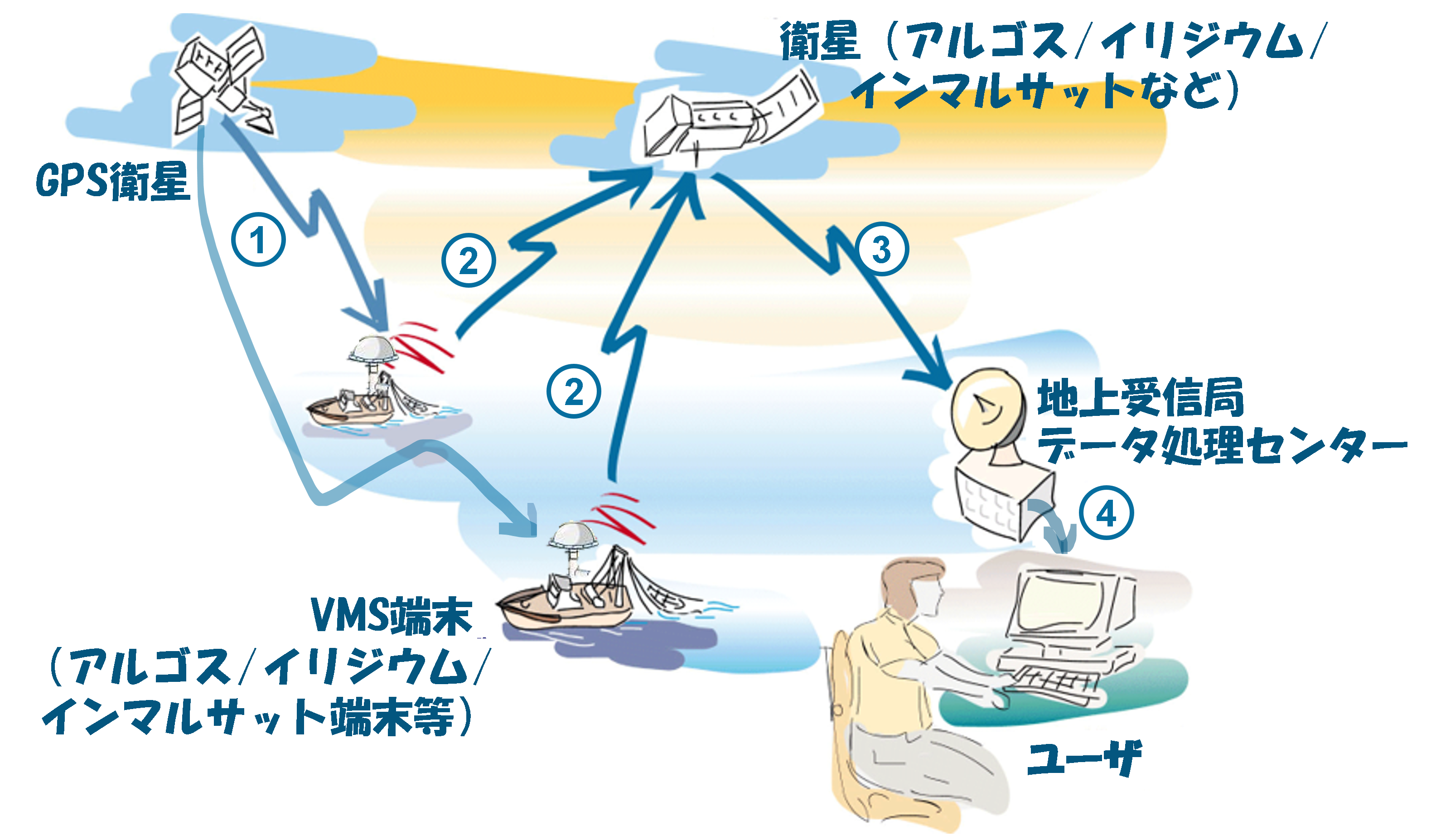 衛星（アルゴス/イリジウム/インマルサットなど）

GPS衛星

①

②

③

②

地上受信局
データ処理センター

④

VMS端末
（アルゴス/イリジウム/インマルサット端末等）

ユーザ